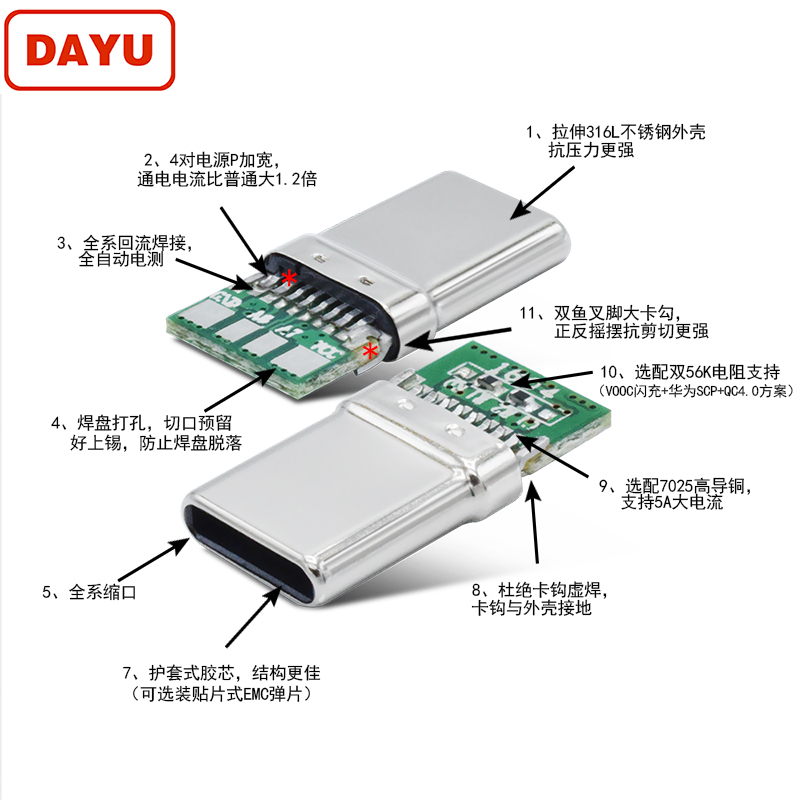 DAYU

1、拉伸316L不锈钢外壳
抗压力更强

2、4对电源P加宽，
通电电流比普通大1.2倍

3、全系回流焊接，
全自动电测

11、双鱼叉脚大卡勾，
正反摇摆抗剪切更强

10、选配双56K电阻支持
（VOOC闪充+华为SCP+QC4.0方案）

4、焊盘打孔，切口预留
好上锡，防止焊盘脱落

9、选配7025高导铜，
支持5A大电流

5、全系缩口

8、杜绝卡钩虚焊，
卡钩与外壳接地

7、护套式胶芯，结构更佳
（可选装贴片式EMC弹片）